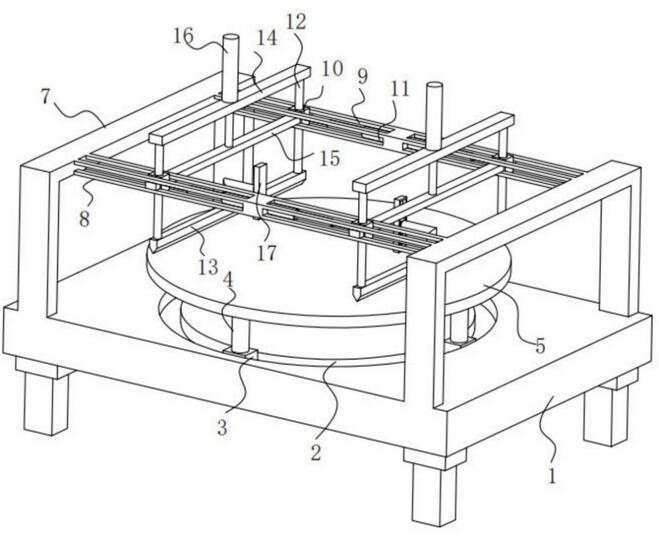 16
14
12
10
9
11
7
15
8
17
13
4
5
3
2
1