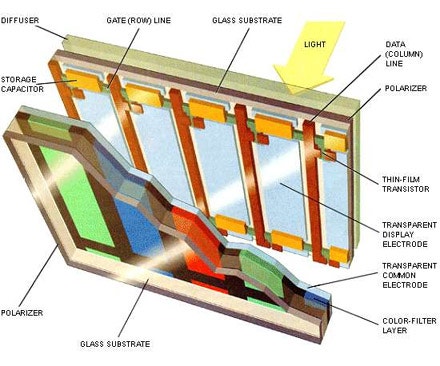 DIFFUSER

GATE (ROW) LINE

GLASS SUBSTRATE

LIGHT

DATA (COLUMN) LINE

STORAGE CAPACITOR

POLARIZER

THIN-FILM TRANSISTOR

TRANSPARENT DISPLAY ELECTRODE

TRANSPARENT COMMON ELECTRODE

COLOR-FILTER LAYER

POLARIZER

GLASS SUBSTRATE